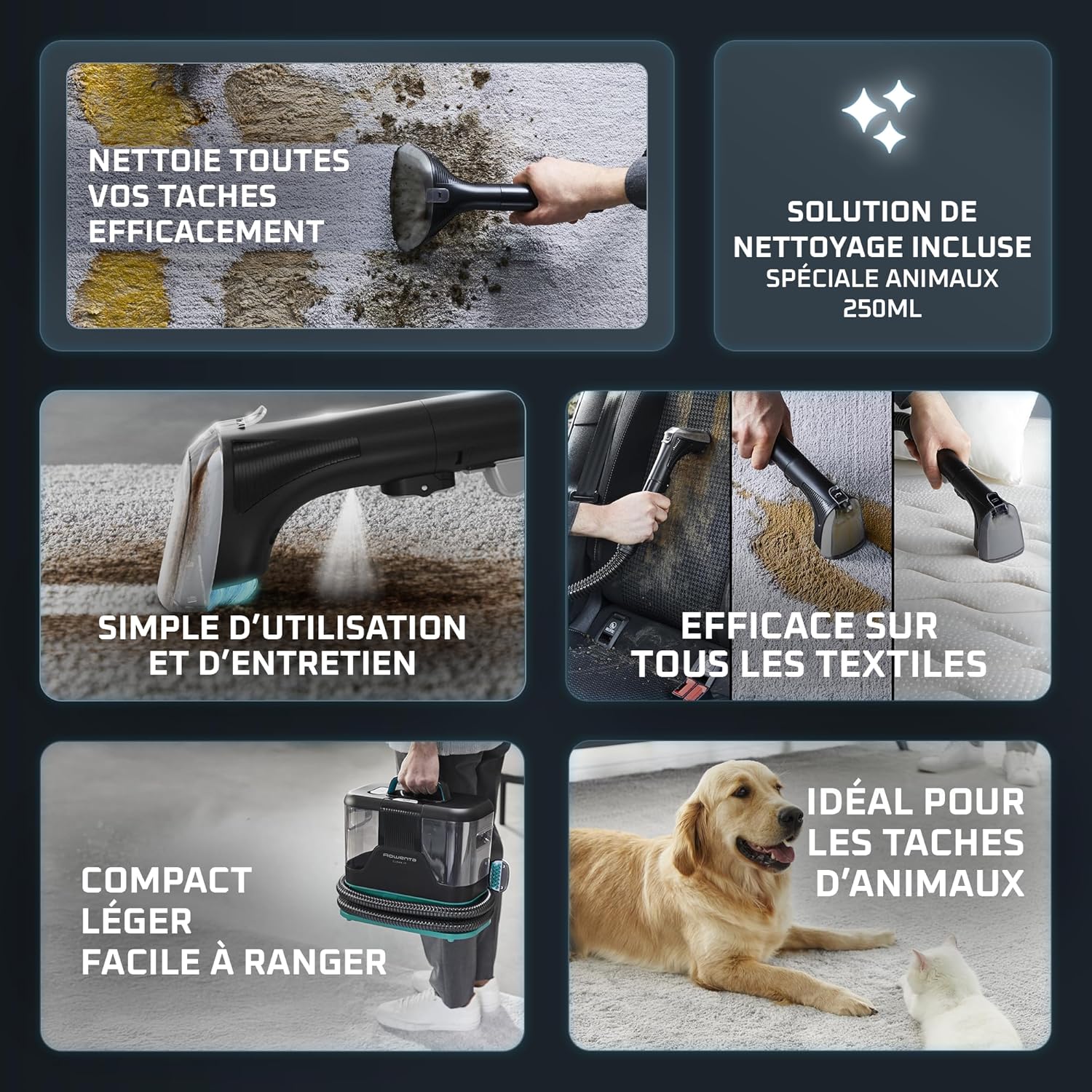 NETTOIE TOUTES VOS TACHES EFFICACEMENT

SOLUTION DE NETTOYAGE INCLUSE
SPÉCIALE ANIMAUX
250ML

SIMPLE D'UTILISATION ET D'ENTRETIEN

EFFICACE SUR TOUS LES TEXTILES

COMPACT
LÉGER
FACILE À RANGER

Rowenta

IDÉAL POUR LES TACHES D'ANIMAUX